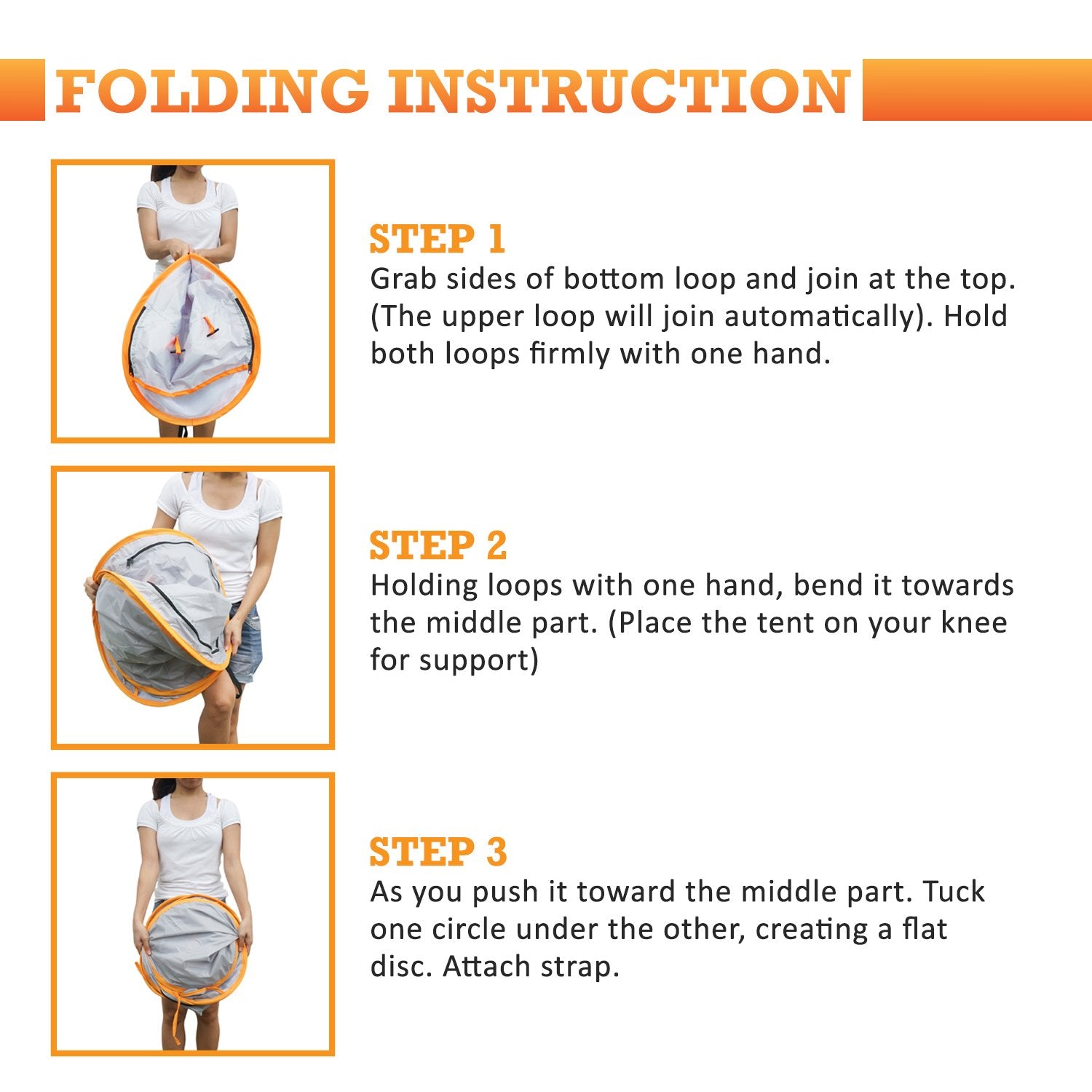 FOLDING INSTRUCTION

STEP 1
Grab sides of bottom loop and join at the top. (The upper loop will join automatically). Hold both loops firmly with one hand.

STEP 2
Holding loops with one hand, bend it towards the middle part. (Place the tent on your knee for support)

STEP 3
As you push it toward the middle part. Tuck one circle under the other, creating a flat disc. Attach strap.