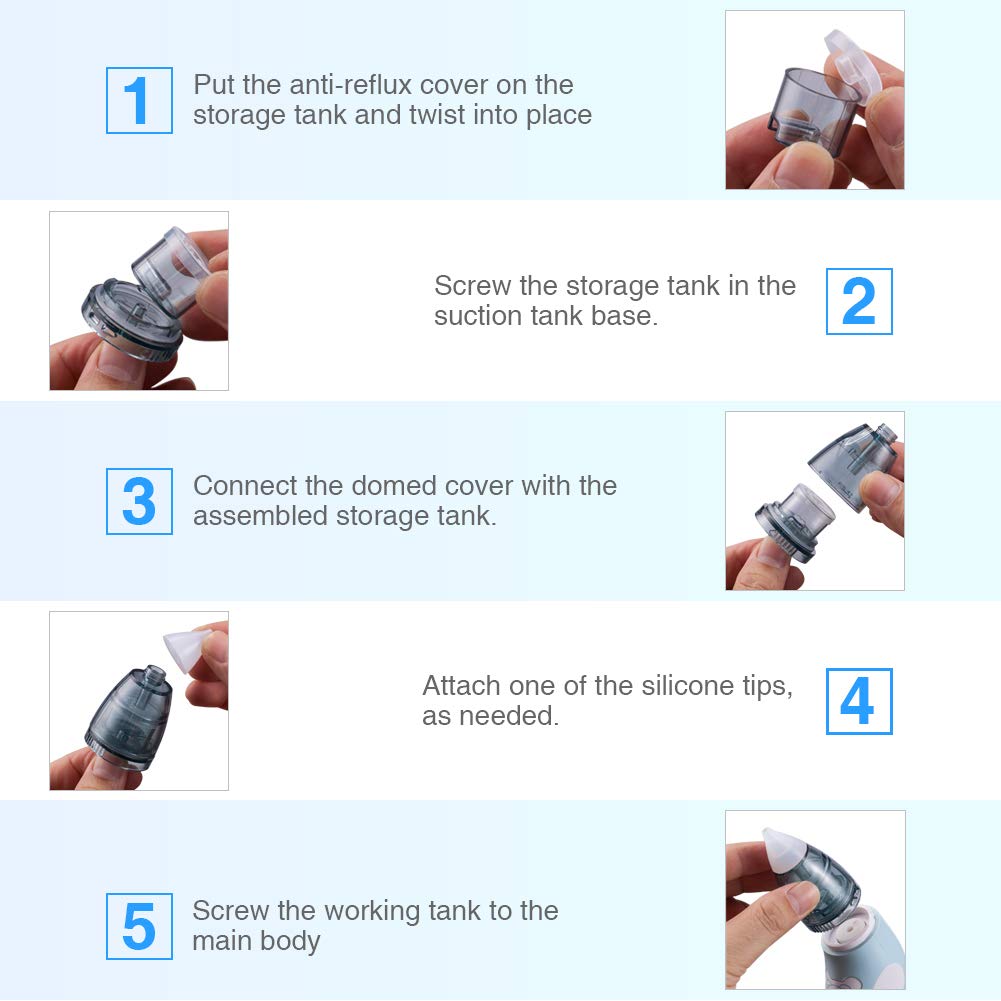 1

Put the anti-reflux cover on the storage tank and twist into place

Screw the storage tank in the suction tank base.

2

3

Connect the domed cover with the assembled storage tank.

Attach one of the silicone tips, as needed.

4

5

Screw the working tank to the main body