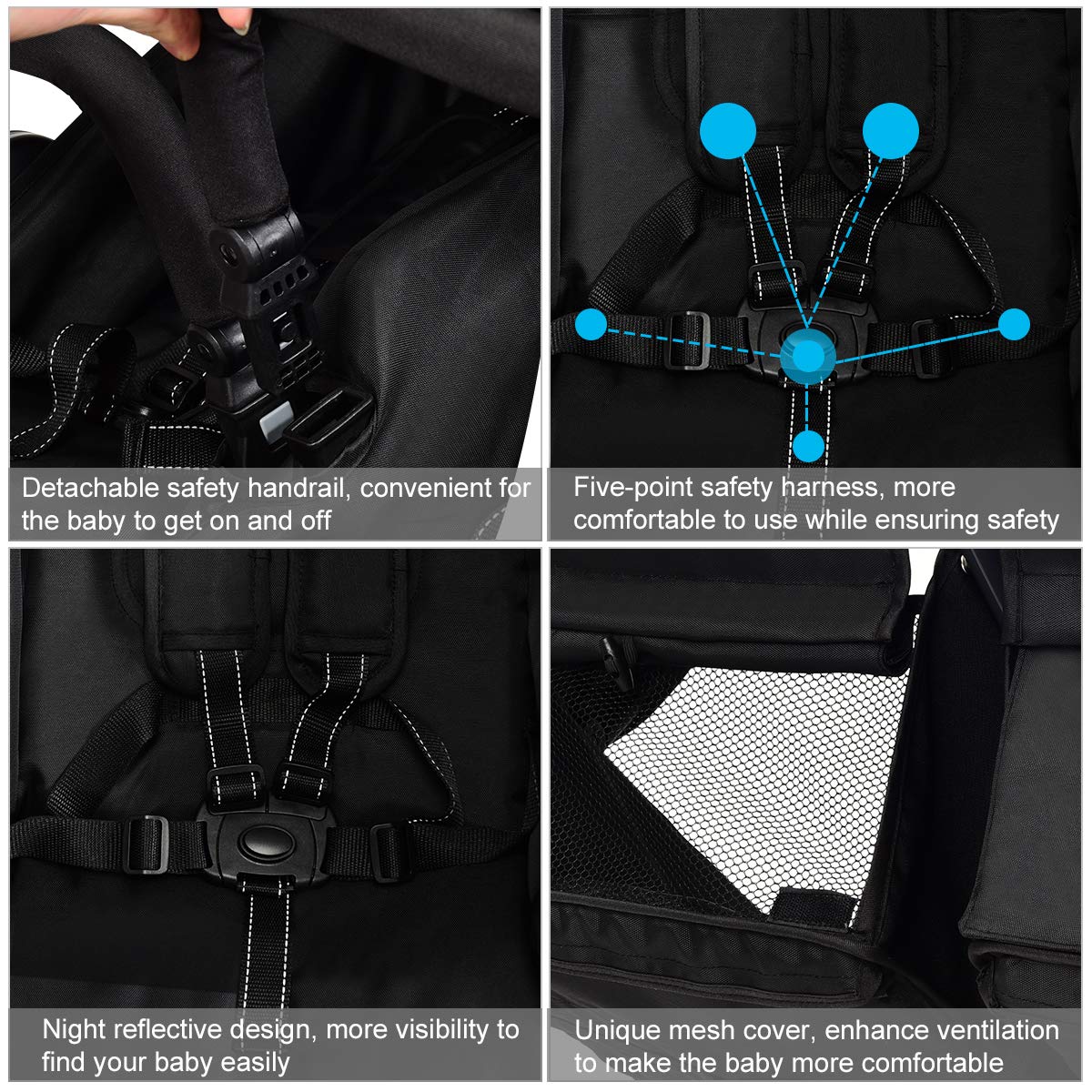 Detachable safety handrail, convenient for the baby to get on and off

Five-point safety harness, more comfortable to use while ensuring safety

Night reflective design, more visibility to find your baby easily

Unique mesh cover, enhance ventilation to make the baby more comfortable