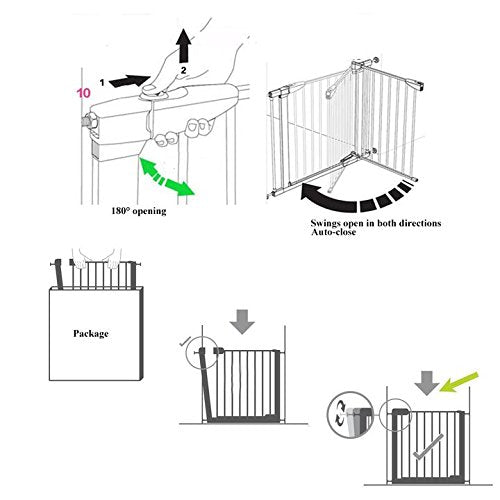 10

1

2

180° opening

Swings open in both directions
Auto-close

Package