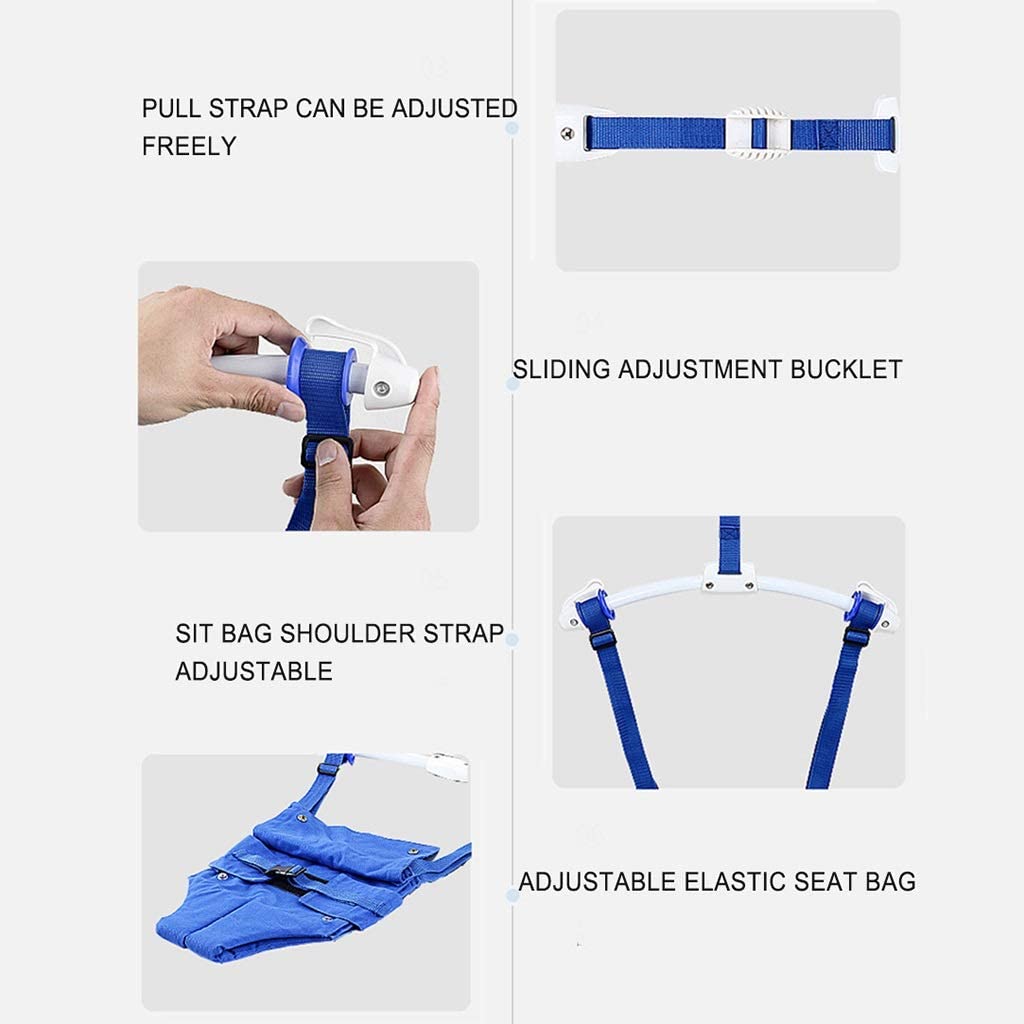 PULL STRAP CAN BE ADJUSTED FREELY

SLIDING ADJUSTMENT BUCKLET

SIT BAG SHOULDER STRAP ADJUSTABLE

ADJUSTABLE ELASTIC SEAT BAG