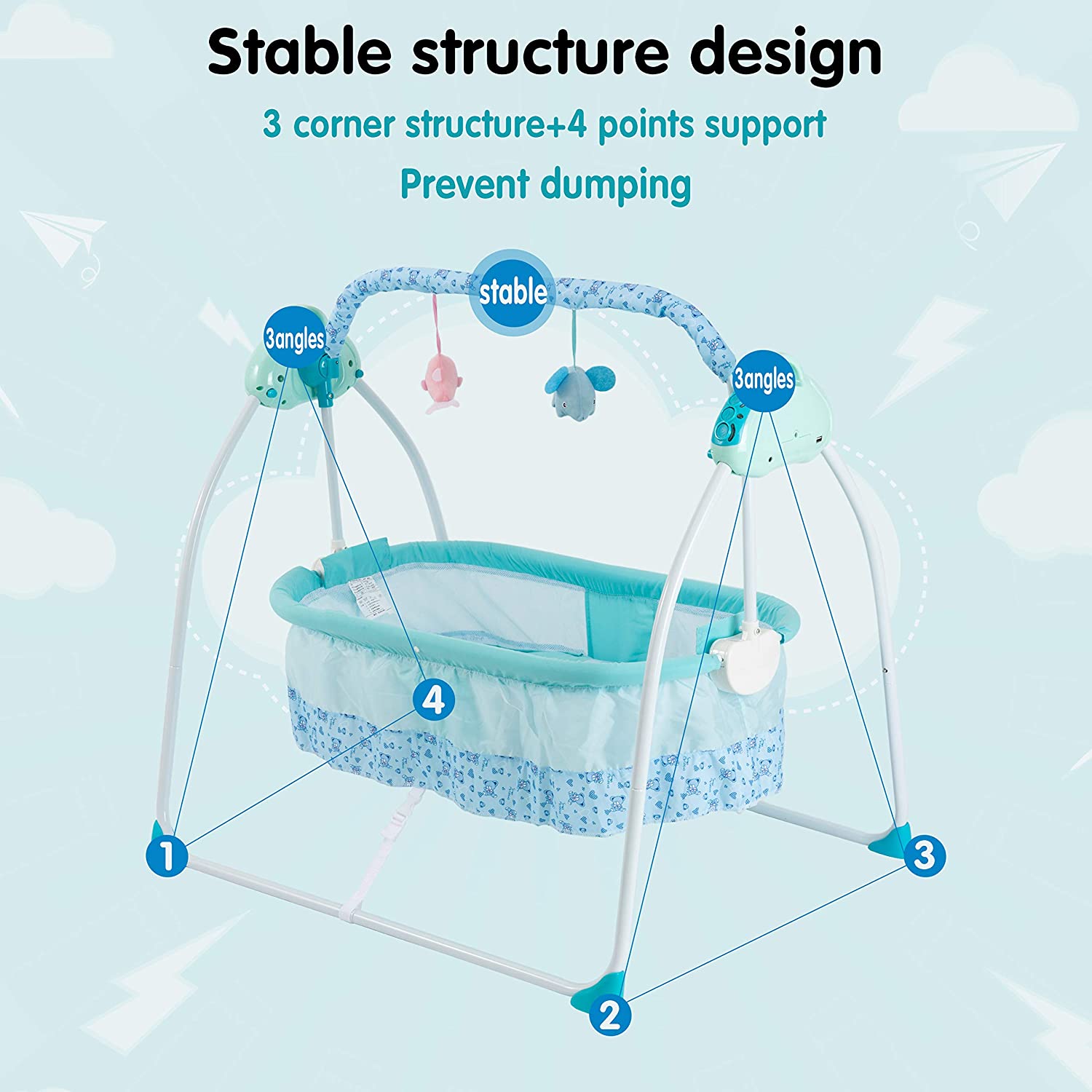 Stable structure design

3 corner structure+4 points support

Prevent dumping

stable

3angles

3angles

4

1

3

2