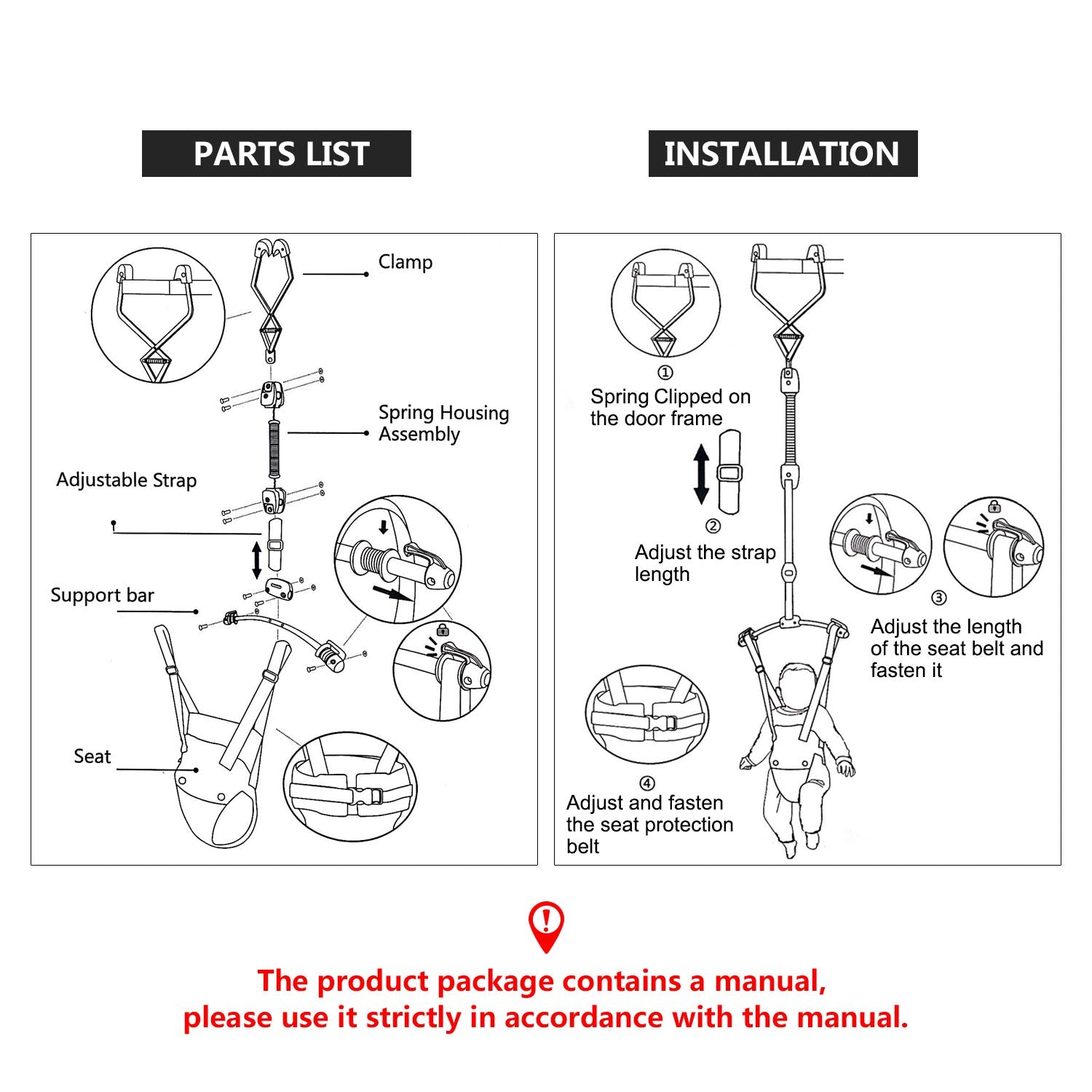 PARTS LIST

Clamp

Spring Housing Assembly

Adjustable Strap

Support bar

Seat

INSTALLATION

①
Spring Clipped on the door frame

②
Adjust the strap length

③
Adjust the length of the seat belt and fasten it

④
Adjust and fasten the seat protection belt

The product package contains a manual, please use it strictly in accordance with the manual.