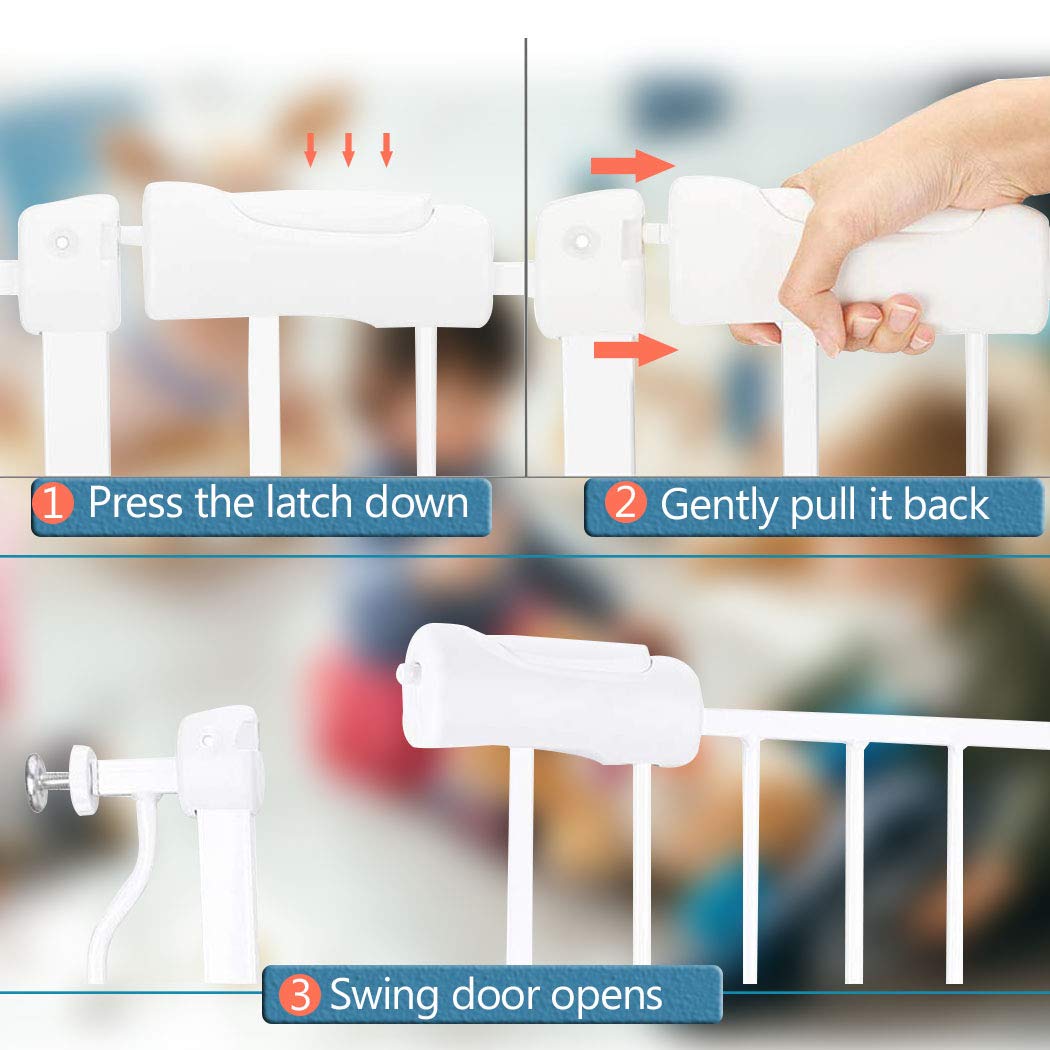 1 Press the latch down

2 Gently pull it back

3 Swing door opens