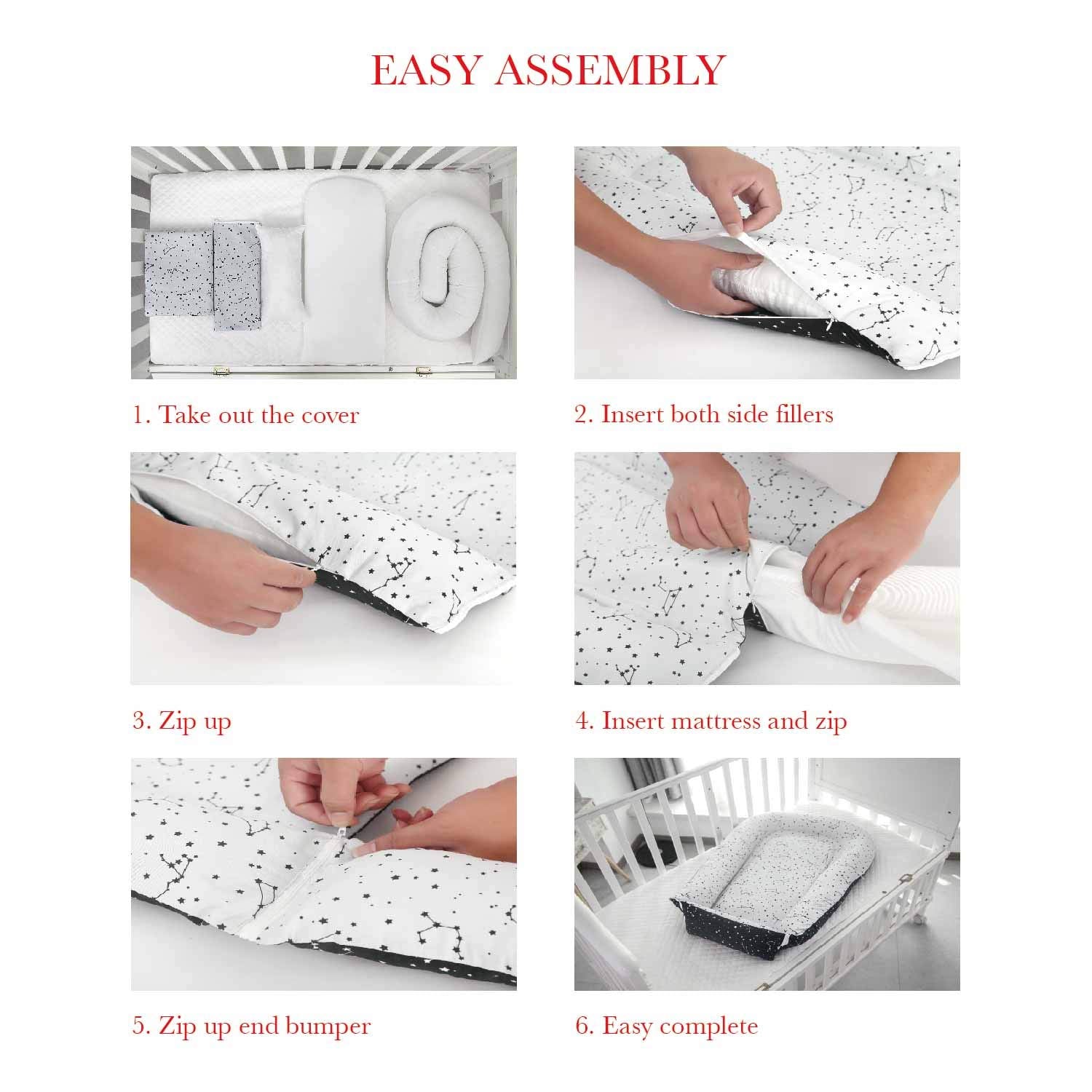 EASY ASSEMBLY

1. Take out the cover

2. Insert both side fillers

3. Zip up

4. Insert mattress and zip

5. Zip up end bumper

6. Easy complete