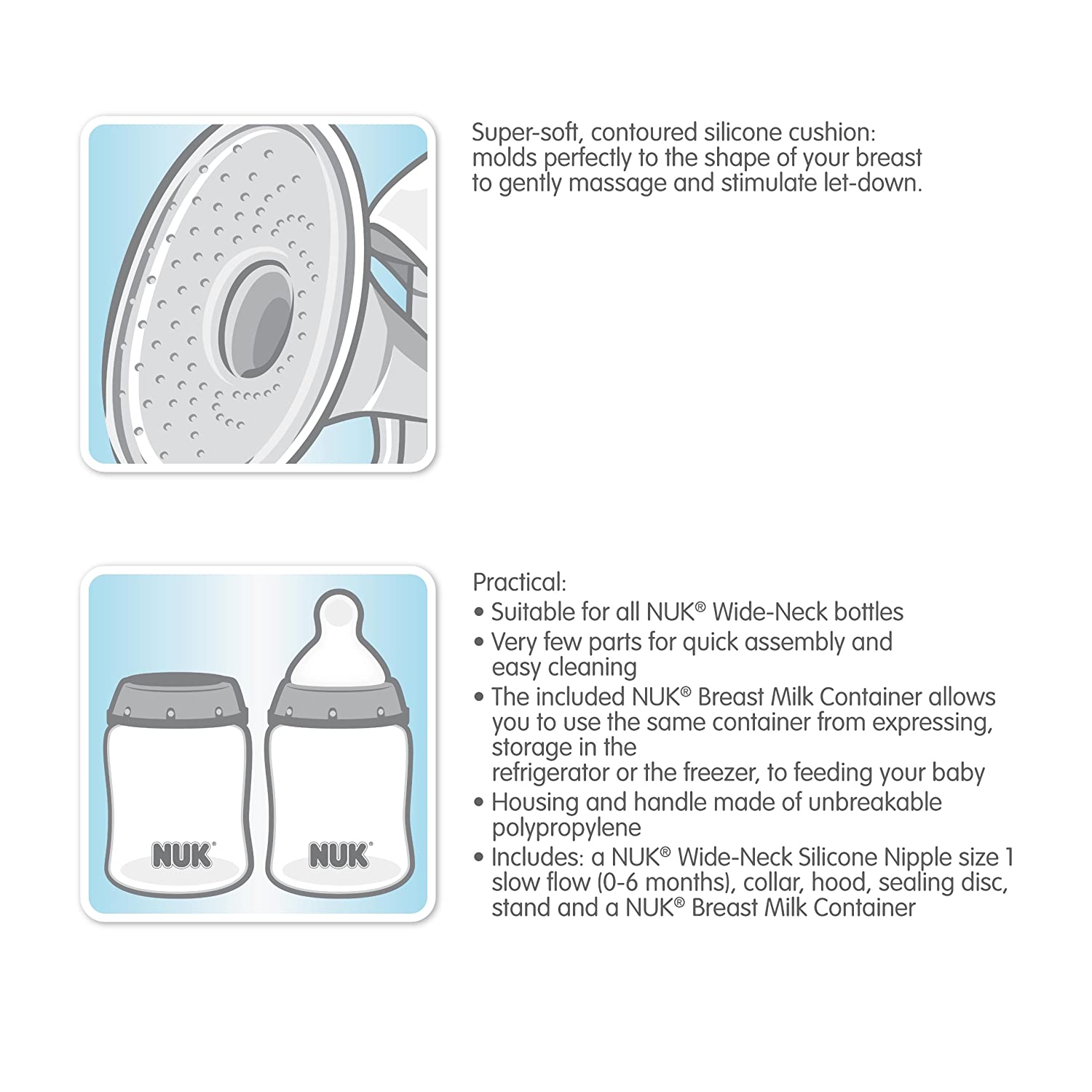 Super-soft, contoured silicone cushion: molds perfectly to the shape of your breast to gently massage and stimulate let-down.

NUK® NUK®

Practical:
• Suitable for all NUK® Wide-Neck bottles
• Very few parts for quick assembly and easy cleaning
• The included NUK® Breast Milk Container allows you to use the same container from expressing, storage in the
refrigerator or the freezer, to feeding your baby
• Housing and handle made of unbreakable polypropylene
• Includes: a NUK® Wide-Neck Silicone Nipple size 1 slow flow (0-6 months), collar, hood, sealing disc, stand and a NUK® Breast Milk Container