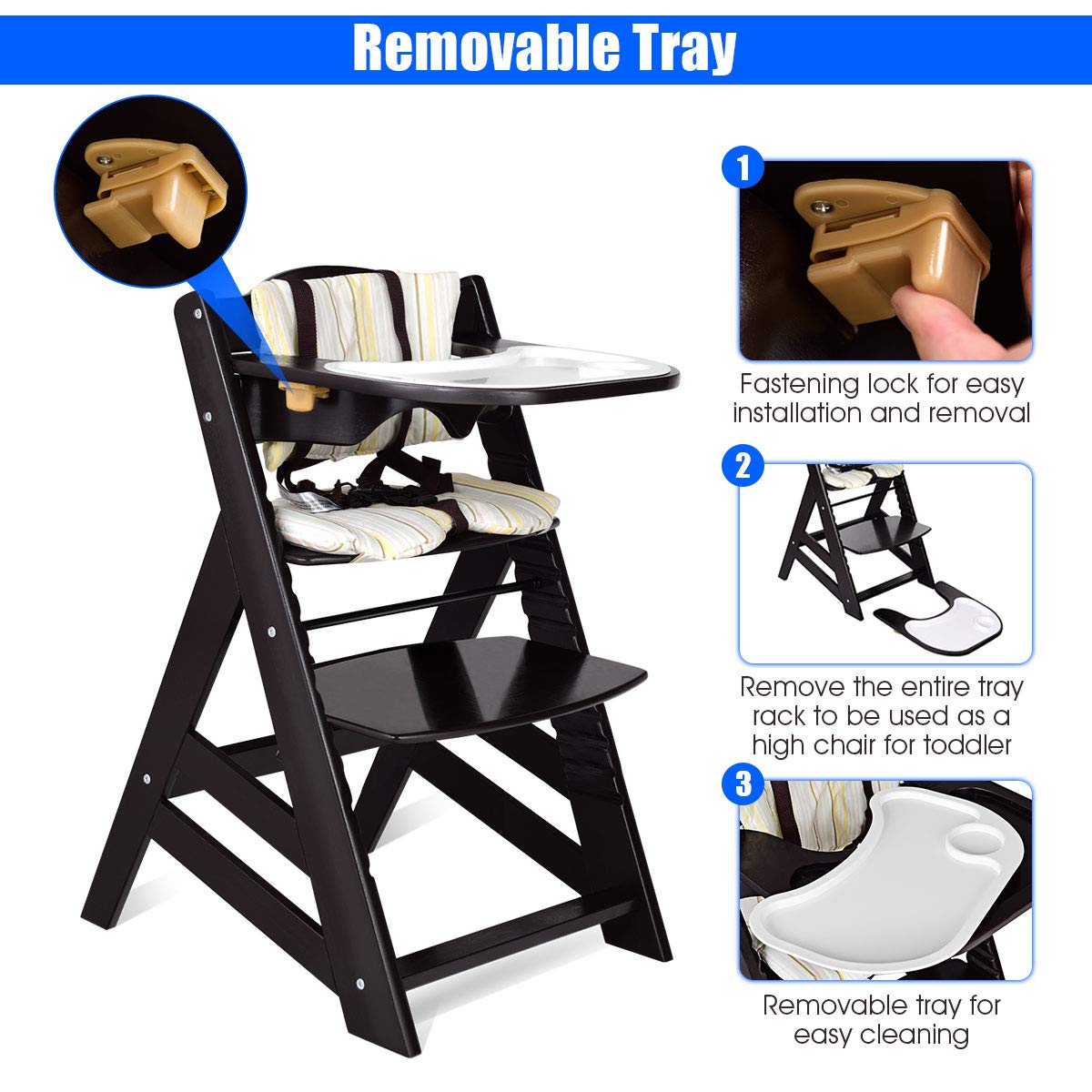 Removable Tray

1

Fastening lock for easy installation and removal

2

Remove the entire tray rack to be used as a high chair for toddler

3

Removable tray for easy cleaning