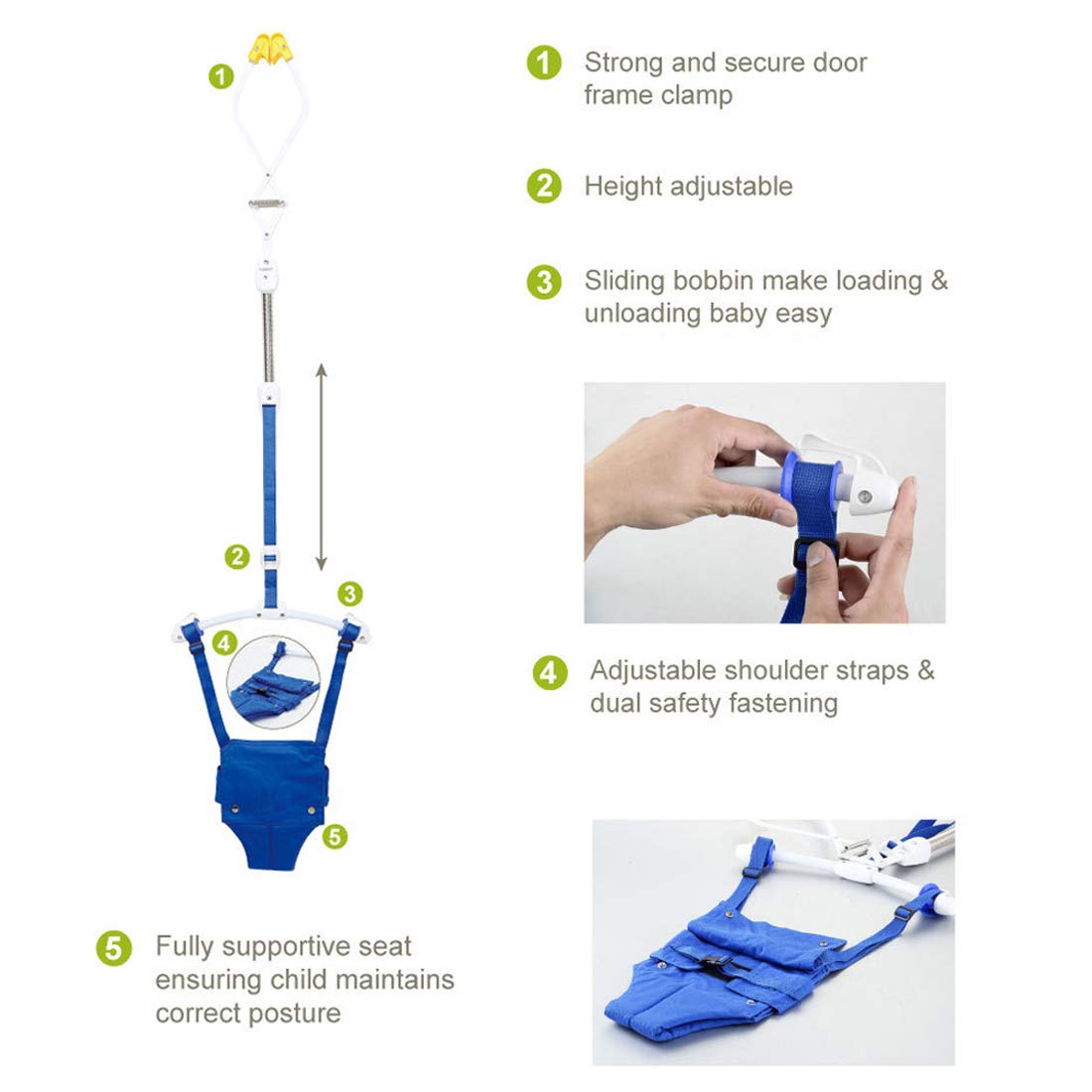 1

2

3

4

5

1 Strong and secure door frame clamp

2 Height adjustable

3 Sliding bobbin make loading & unloading baby easy

4 Adjustable shoulder straps & dual safety fastening

5 Fully supportive seat ensuring child maintains correct posture